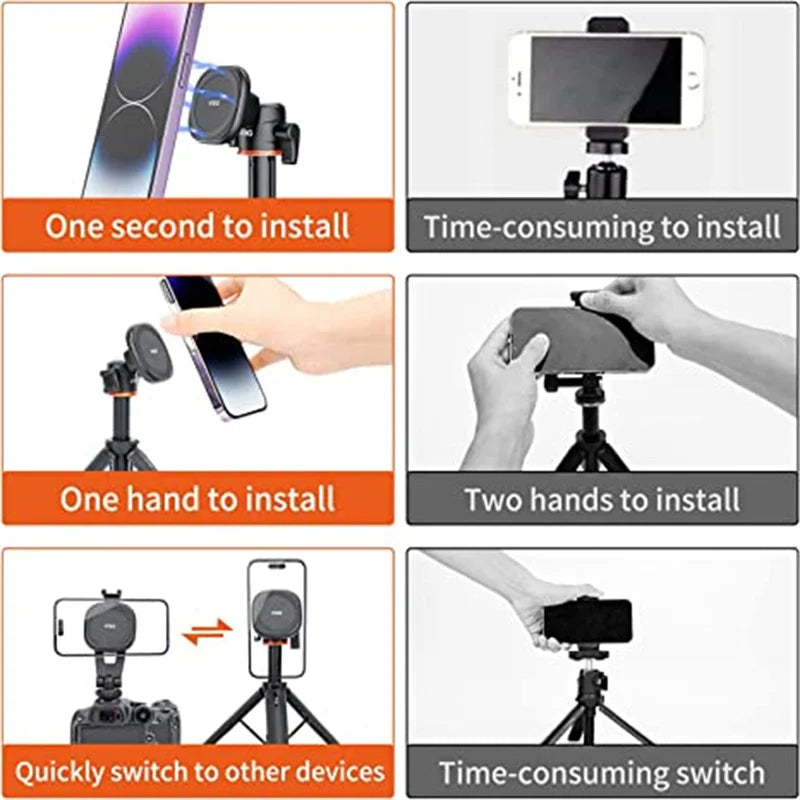 One second to install

Time-consuming to install

One hand to install

Two hands to install

Quickly switch to other devices

Time-consuming switch